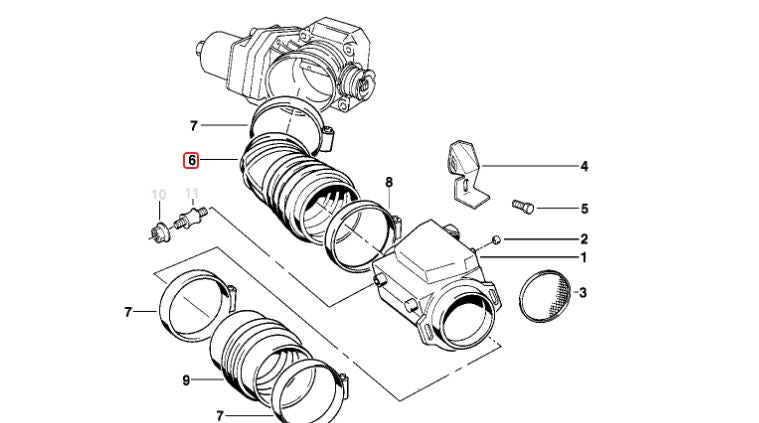 7
6
10
11
8
4
5
2
1
3
7
9
7