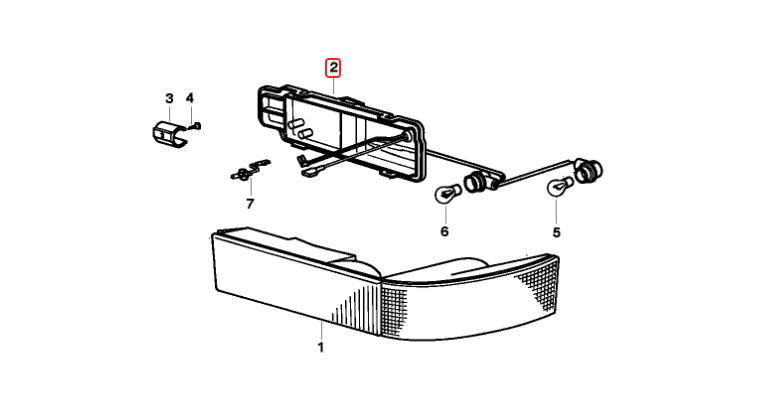 2
3
4
7
6
5
1